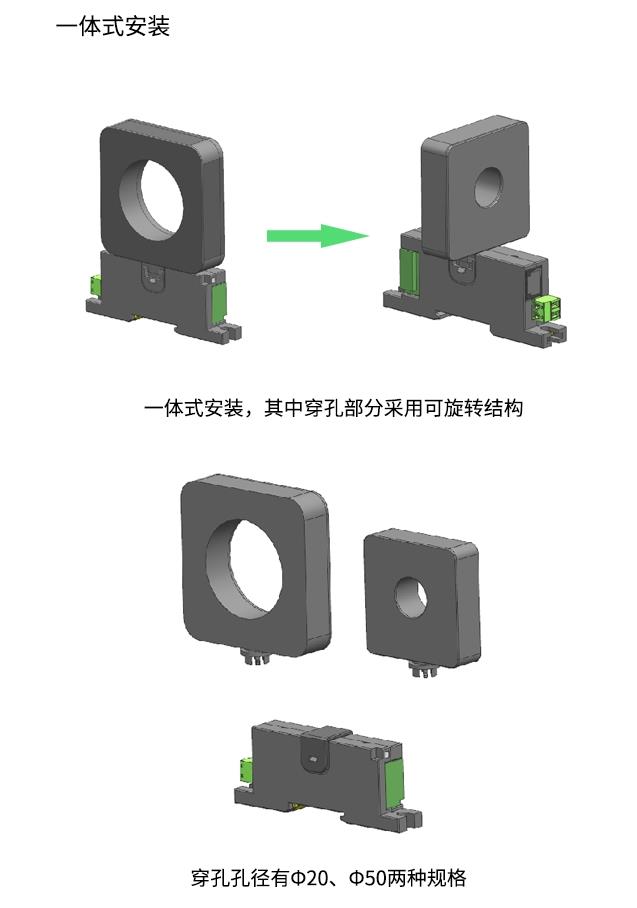 一体式安装

一体式安装，其中穿孔部分采用可旋转结构

穿孔孔径有Φ20、Φ50两种规格